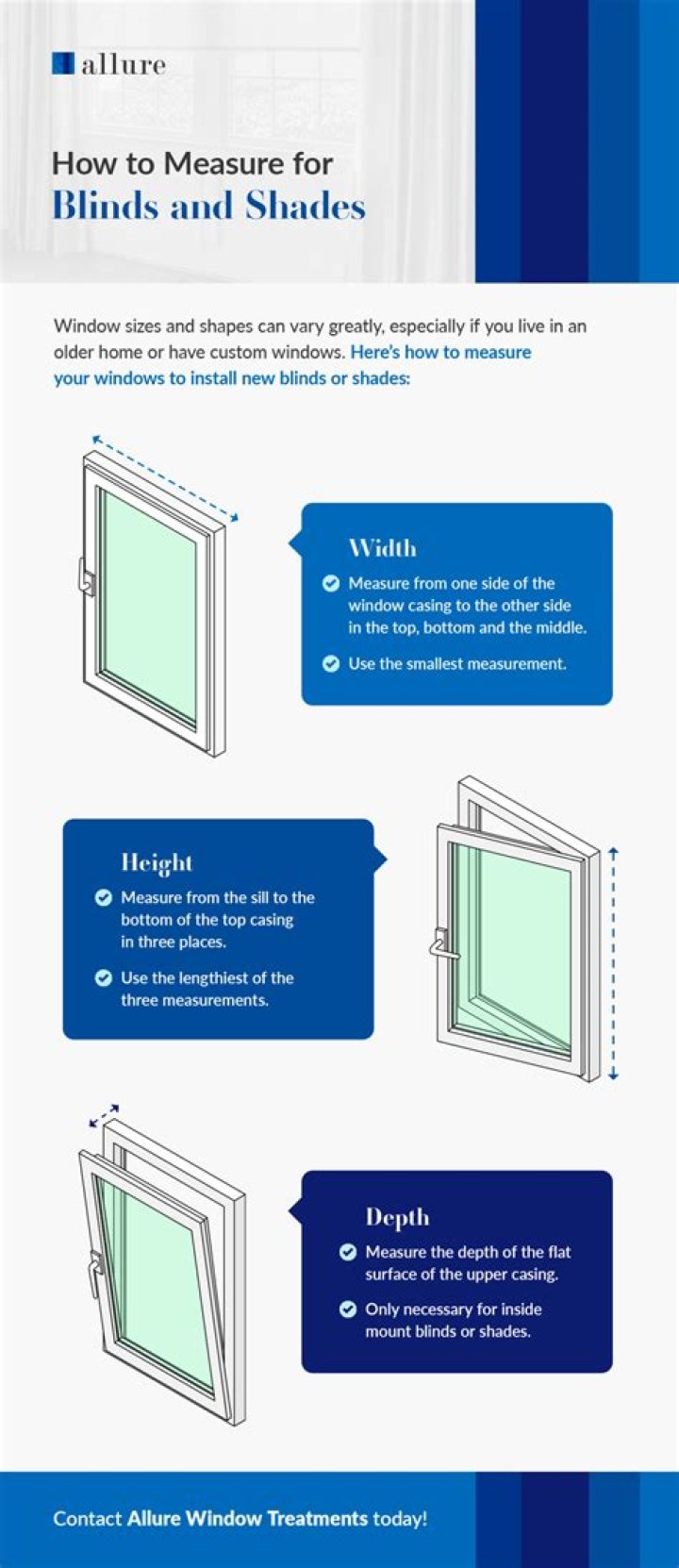 allure

How to Measure for
Blinds and Shades

Window sizes and shapes can vary greatly, especially if you live in an older home or have custom windows. Here's how to measure your windows to install new blinds or shades:

Width

Measure from one side of the window casing to the other side in the top, bottom and the middle.

Use the smallest measurement.

Height

Measure from the sill to the bottom of the top casing in three places.

Use the lengthiest of the three measurements.

Depth

Measure the depth of the flat surface of the upper casing.

Only necessary for inside mount blinds or shades.

Contact Allure Window Treatments today!